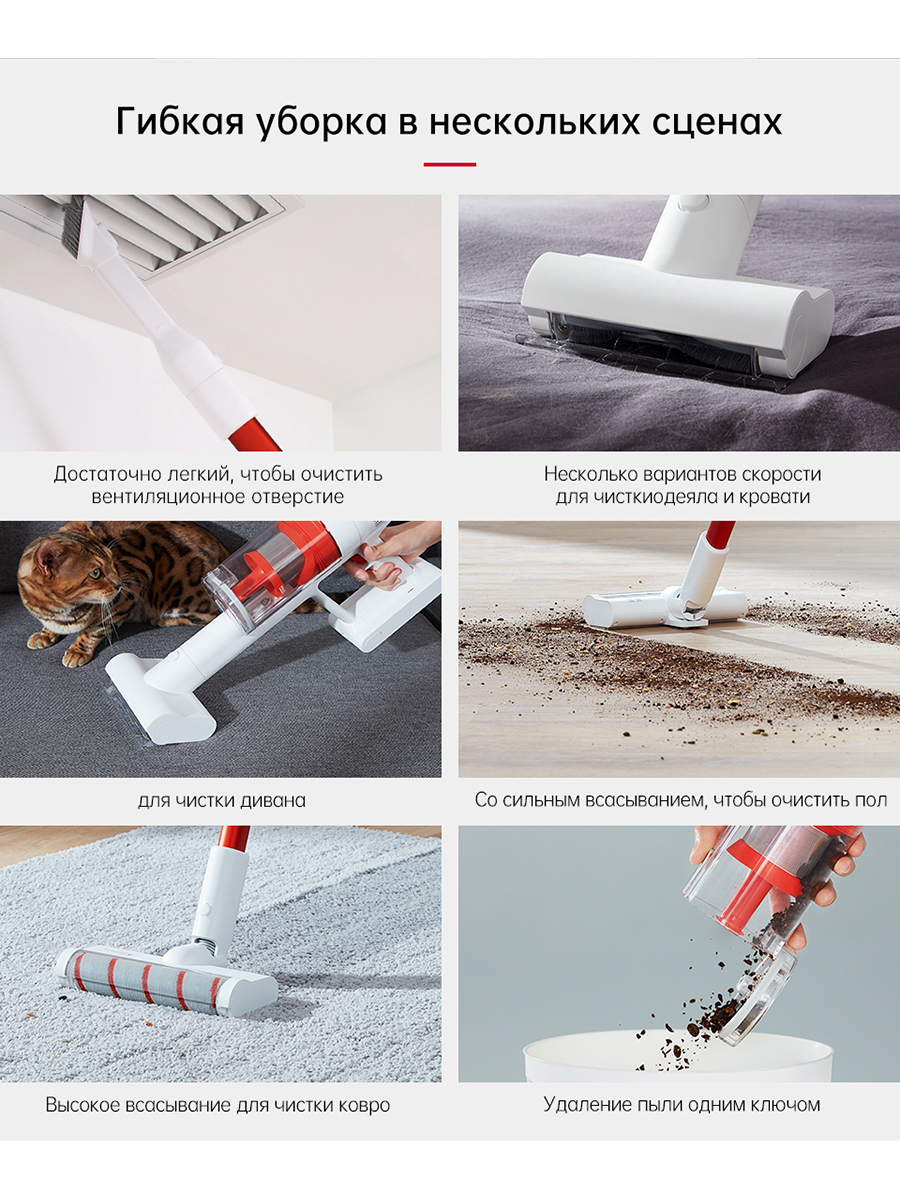 Гибкая уборка в нескольких сценах

Достаточно легкий, чтобы очистить вентиляционное отверстие

Несколько вариантов скорости для чисткиодеяла и кровати

для чистки дивана

Со сильным всасыванием, чтобы очистить пол

Высокое всасывание для чистки ковро

Удаление пыли одним ключом